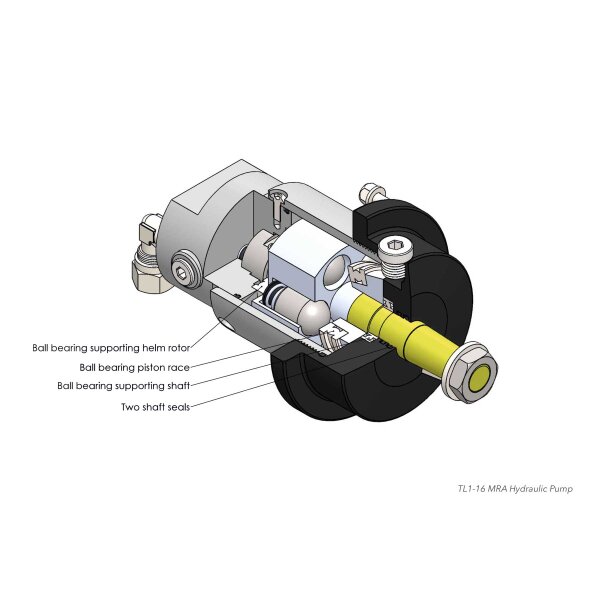 Ball bearing supporting helm rotor
Ball bearing piston race
Ball bearing supporting shaft
Two shaft seals

TL1-16 MRA Hydraulic Pump